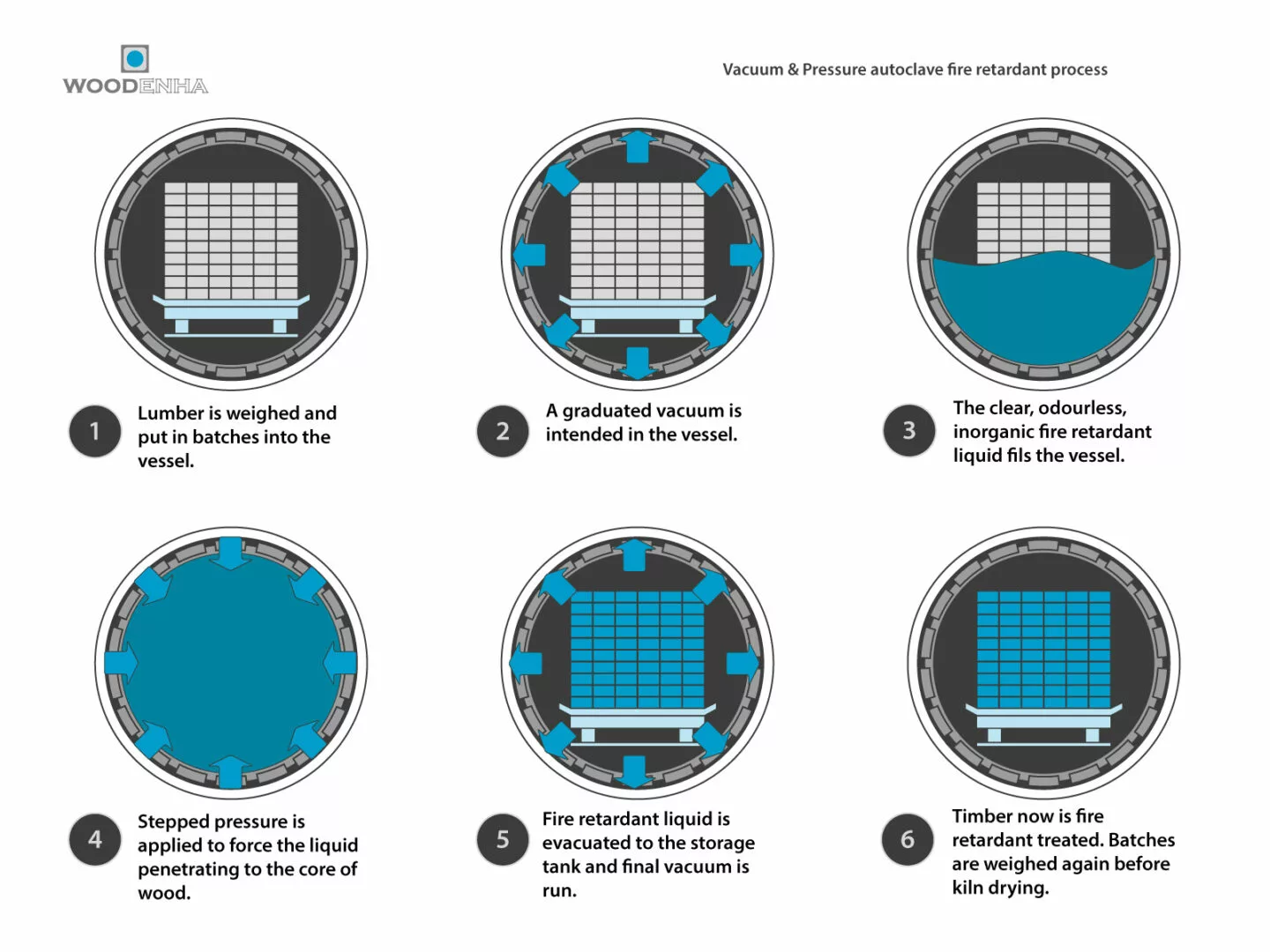 WOODENHA

Vacuum & Pressure autoclave fire retardant process

1 Lumber is weighed and put in batches into the vessel.

2 A graduated vacuum is intended in the vessel.

3 The clear, odourless, inorganic fire retardant liquid fils the vessel.

4 Stepped pressure is applied to force the liquid penetrating to the core of wood.

5 Fire retardant liquid is evacuated to the storage tank and final vacuum is run.

6 Timber now is fire retardant treated. Batches are weighed again before kiln drying.