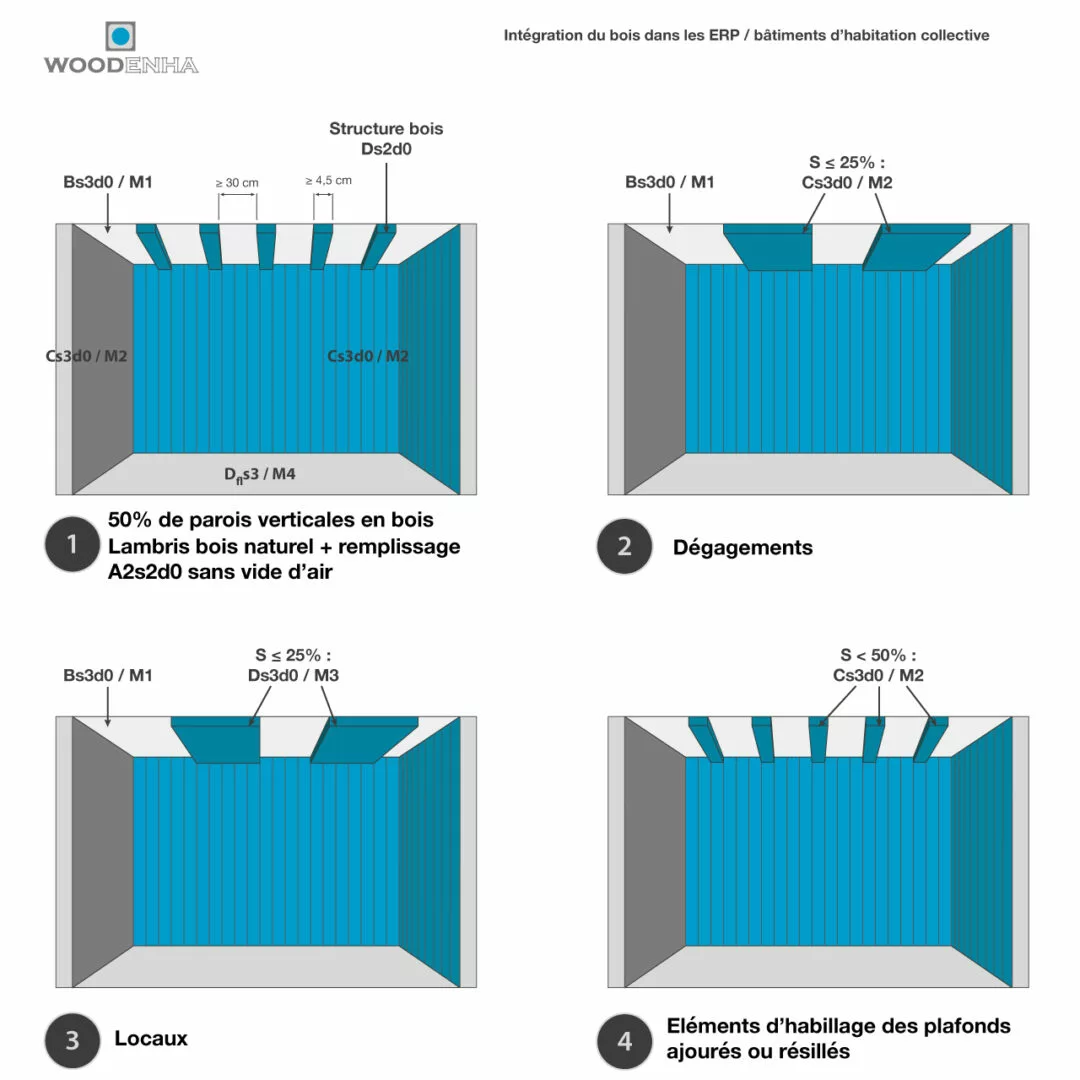 WOODENHA

Intégration du bois dans les ERP / bâtiments d'habitation collective

Structure bois
Ds2d0

Bs3d0 / M1

≥ 30 cm

≥ 4,5 cm

Cs3d0 / M2

Cs3d0 / M2

$D_{fl}$s3 / M4

1

50% de parois verticales en bois
Lambris bois naturel + remplissage
A2s2d0 sans vide d'air

Bs3d0 / M1

S ≤ 25% :
Cs3d0 / M2

2

Dégagements

Bs3d0 / M1

S ≤ 25% :
Ds3d0 / M3

3

Locaux

S < 50% :
Cs3d0 / M2

4

Eléments d'habillage des plafonds ajourés ou résillés