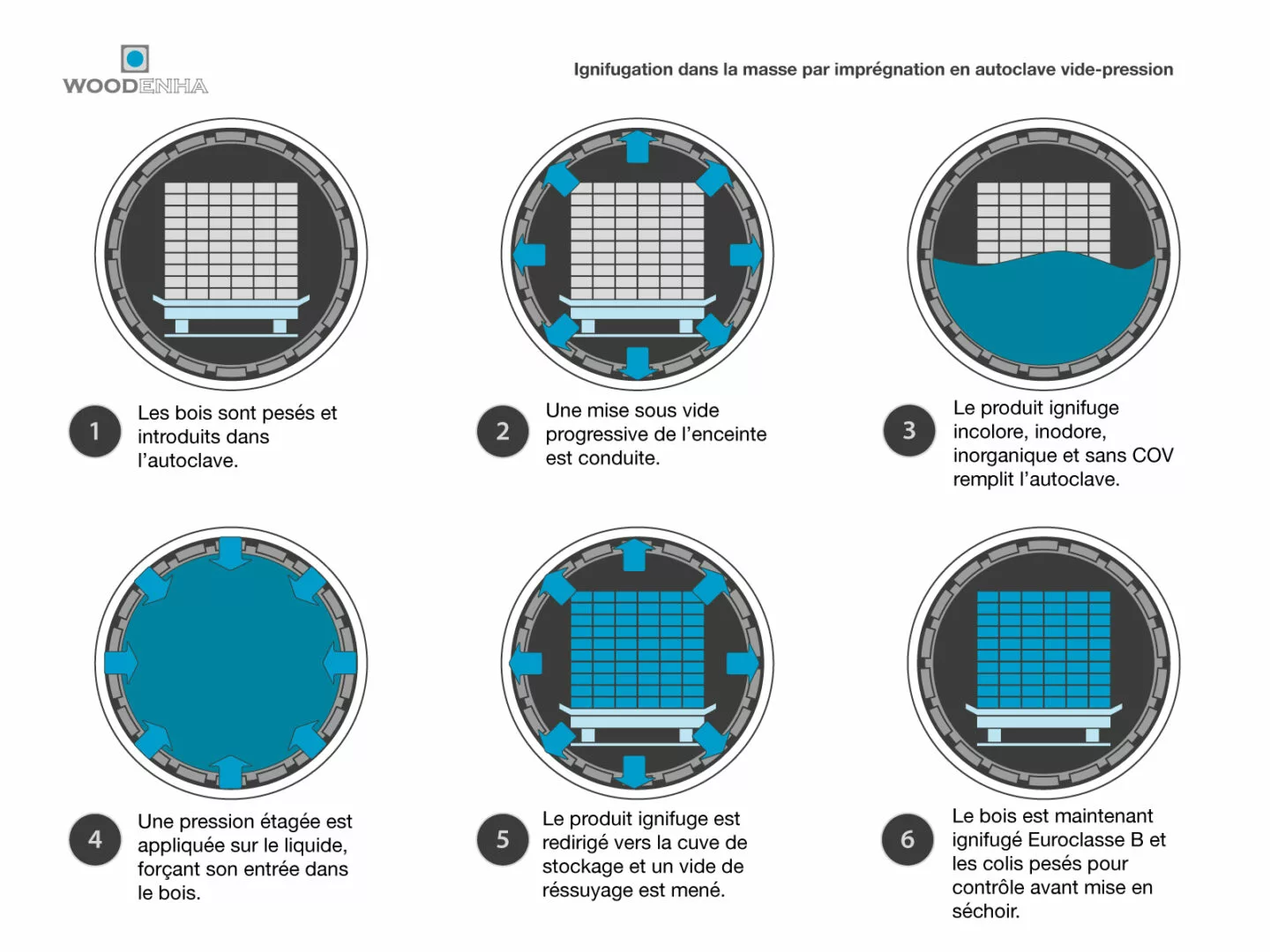 WOODENHA

Ignifugation dans la masse par imprégnation en autoclave vide-pression

1 Les bois sont pesés et introduits dans l'autoclave.

2 Une mise sous vide progressive de l'enceinte est conduite.

3 Le produit ignifuge incolore, inodore, inorganique et sans COV remplit l'autoclave.

4 Une pression étagée est appliquée sur le liquide, forçant son entrée dans le bois.

5 Le produit ignifuge est redirigé vers la cuve de stockage et un vide de réssuyage est mené.

6 Le bois est maintenant ignifugé Euroclasse B et les colis pesés pour contrôle avant mise en séchoir.