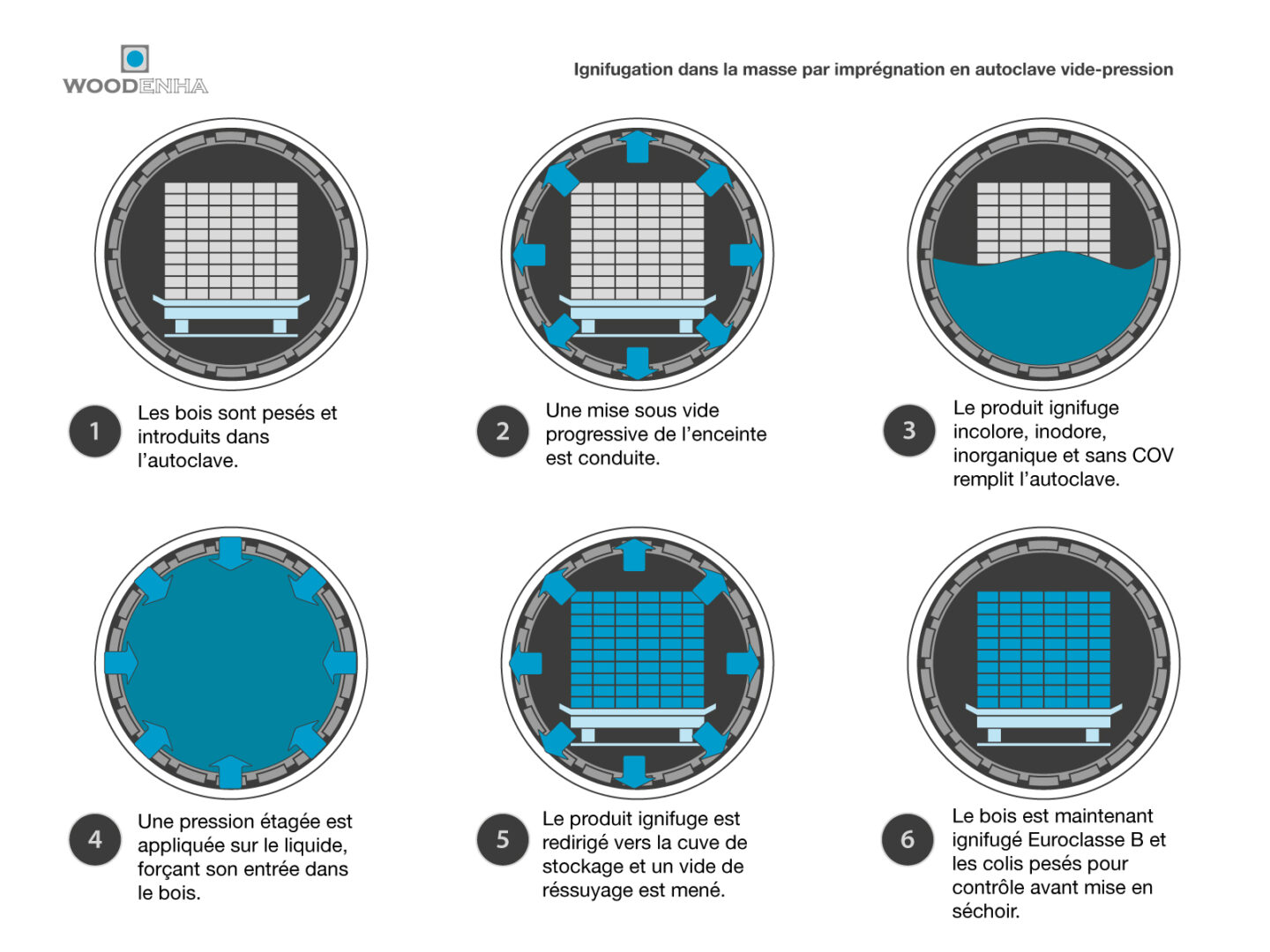 WOODENHA

Ignifugation dans la masse par imprégnation en autoclave vide-pression

1 Les bois sont pesés et introduits dans l'autoclave.

2 Une mise sous vide progressive de l'enceinte est conduite.

3 Le produit ignifuge incolore, inodore, inorganique et sans COV remplit l'autoclave.

4 Une pression étagée est appliquée sur le liquide, forçant son entrée dans le bois.

5 Le produit ignifuge est redirigé vers la cuve de stockage et un vide de réssuyage est mené.

6 Le bois est maintenant ignifugé Euroclasse B et les colis pesés pour contrôle avant mise en séchoir.